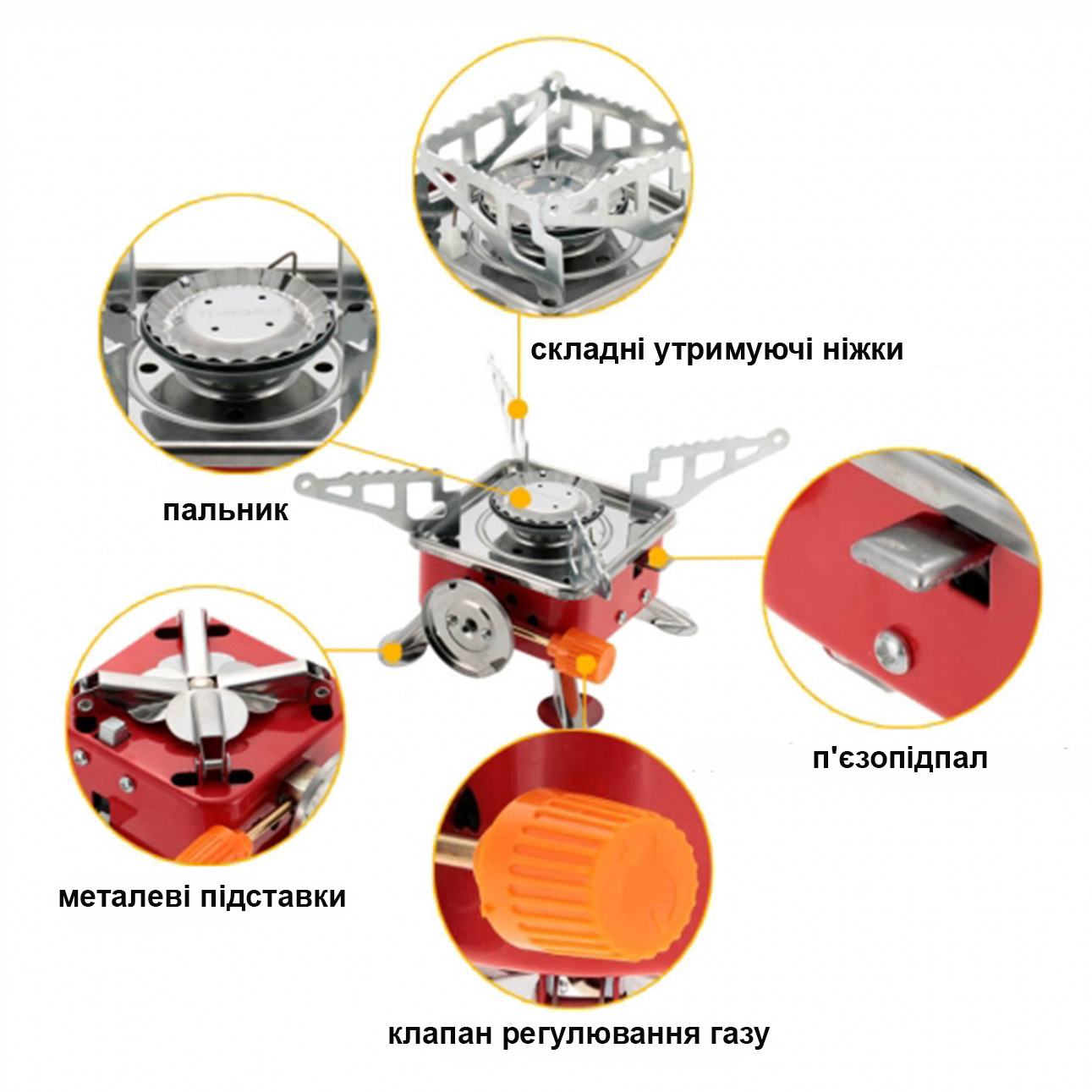 складні утримуючі ніжки

пальник

п'єзопідпал

металеві підставки

клапан регулювання газу